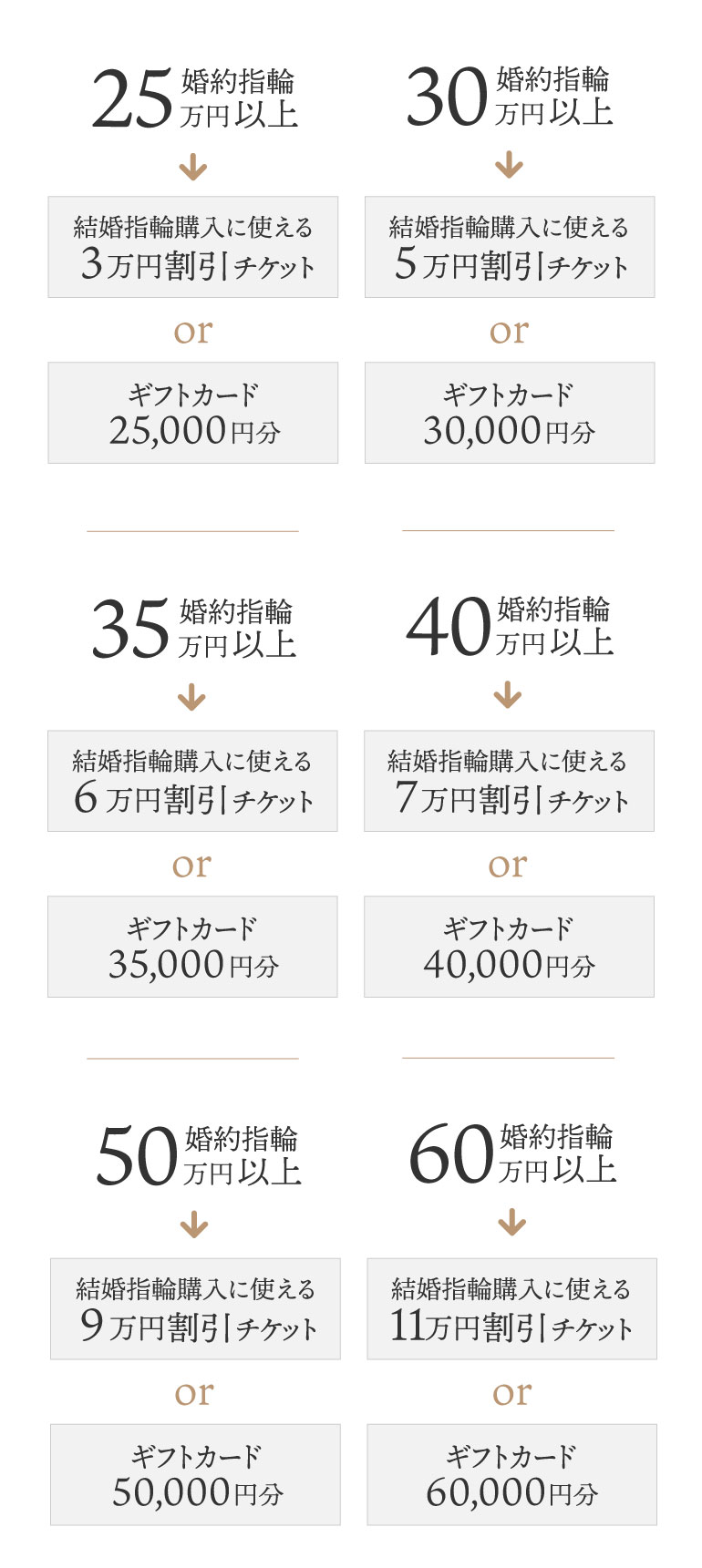 25 婚約指輪 万円以上

結婚指輪購入に使える 3万円割引チケット

or

ギフトカード 25,000円分

30 婚約指輪 万円以上

結婚指輪購入に使える 5万円割引チケット

or

ギフトカード 30,000円分

35 婚約指輪 万円以上

結婚指輪購入に使える 6万円割引チケット

or

ギフトカード 35,000円分

40 婚約指輪 万円以上

結婚指輪購入に使える 7万円割引チケット

or

ギフトカード 40,000円分

50 婚約指輪 万円以上

結婚指輪購入に使える 9万円割引チケット

or

ギフトカード 50,000円分

60 婚約指輪 万円以上

結婚指輪購入に使える 11万円割引チケット

or

ギフトカード 60,000円分